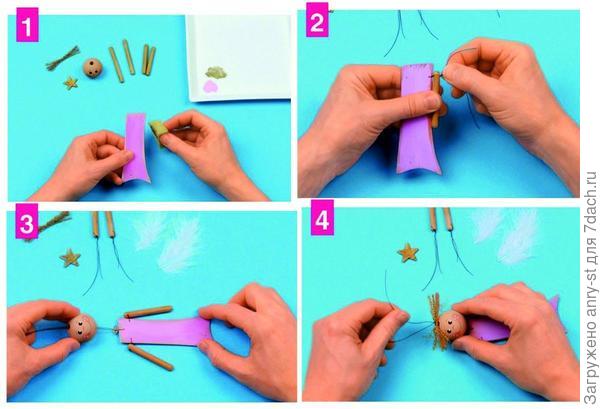 1

2

3

4

Загружено anry-st для 7dach.ru