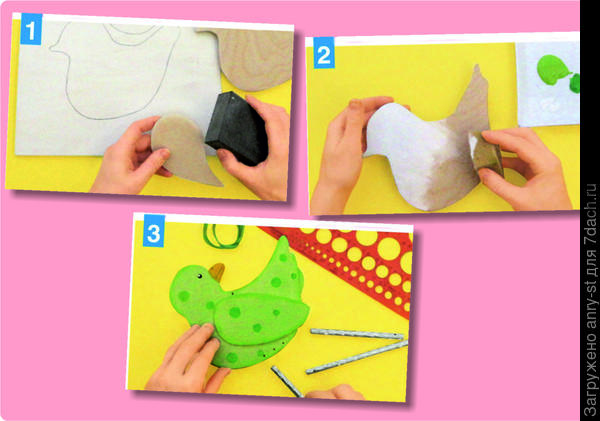 1

2

3

Загружено anry-st для 7dach.ru