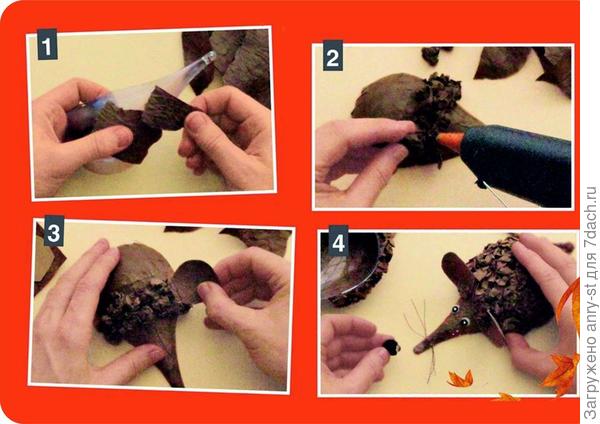 1
2
3
4
Загружено anry-st для 7dach.ru