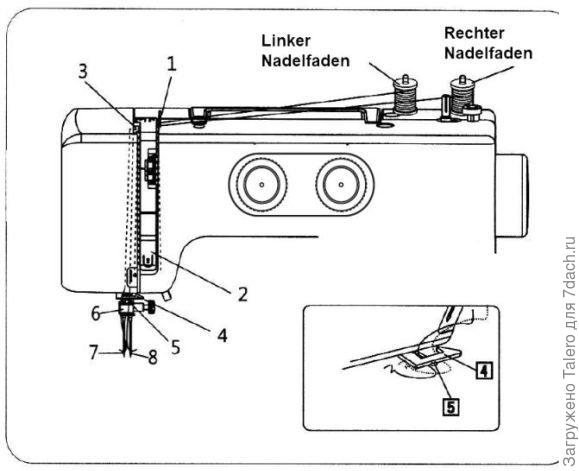 Linker Nadelfaden

Rechter Nadelfaden

3
1
2
6
4
5
7
8

4
5

Загружено Talero для 7dach.ru